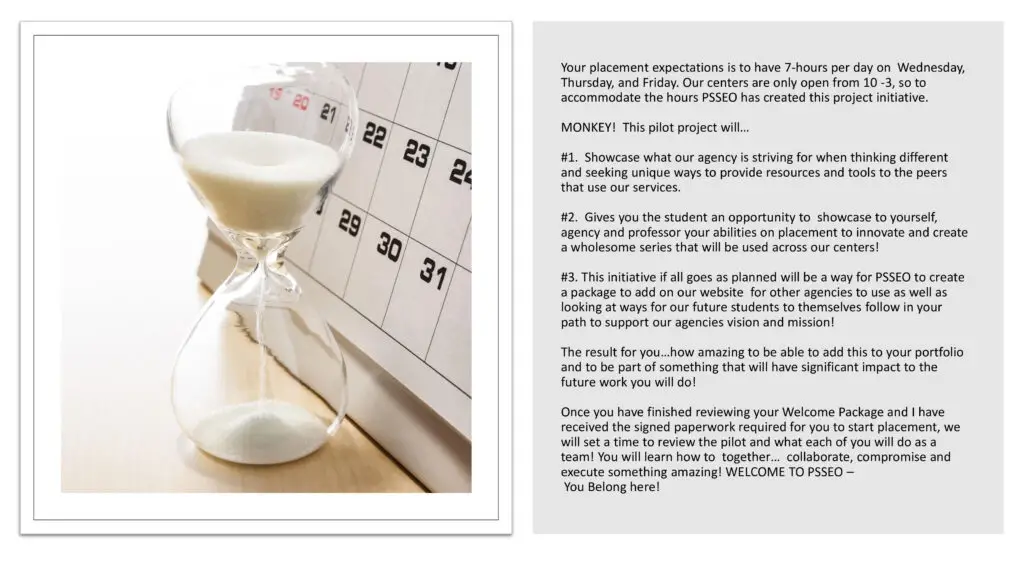 19 20 21 22 23 24 29 30 31

Your placement expectations is to have 7-hours per day on Wednesday, Thursday, and Friday. Our centers are only open from 10 -3, so to accommodate the hours PSSEO has created this project initiative.

MONKEY! This pilot project will…

#1. Showcase what our agency is striving for when thinking different and seeking unique ways to provide resources and tools to the peers that use our services.

#2. Gives you the student an opportunity to showcase to yourself, agency and professor your abilities on placement to innovate and create a wholesome series that will be used across our centers!

#3. This initiative if all goes as planned will be a way for PSSEO to create a package to add on our website for other agencies to use as well as looking at ways for our future students to themselves follow in your path to support our agencies vision and mission!

The result for you…how amazing to be able to add this to your portfolio and to be part of something that will have significant impact to the future work you will do!

Once you have finished reviewing your Welcome Package and I have received the signed paperwork required for you to start placement, we will set a time to review the pilot and what each of you will do as a team! You will learn how to together… collaborate, compromise and execute something amazing! WELCOME TO PSSEO –
You Belong here!